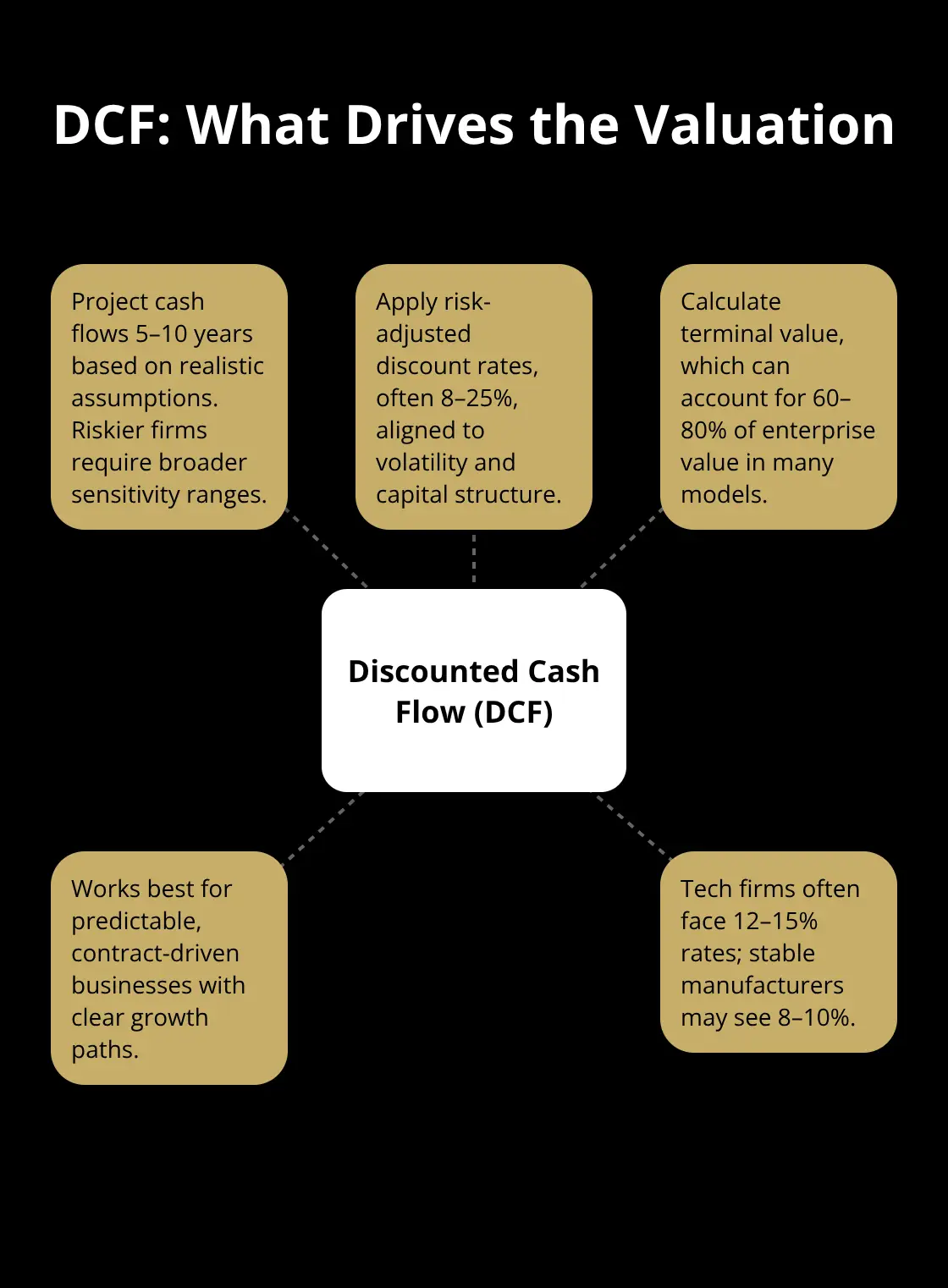 DCF: What Drives the Valuation

Project cash flows 5–10 years based on realistic assumptions. Riskier firms require broader sensitivity ranges.

Apply risk-adjusted discount rates, often 8–25%, aligned to volatility and capital structure.

Calculate terminal value, which can account for 60–80% of enterprise value in many models.

Discounted Cash Flow (DCF)

Works best for predictable, contract-driven businesses with clear growth paths.

Tech firms often face 12–15% rates; stable manufacturers may see 8–10%.