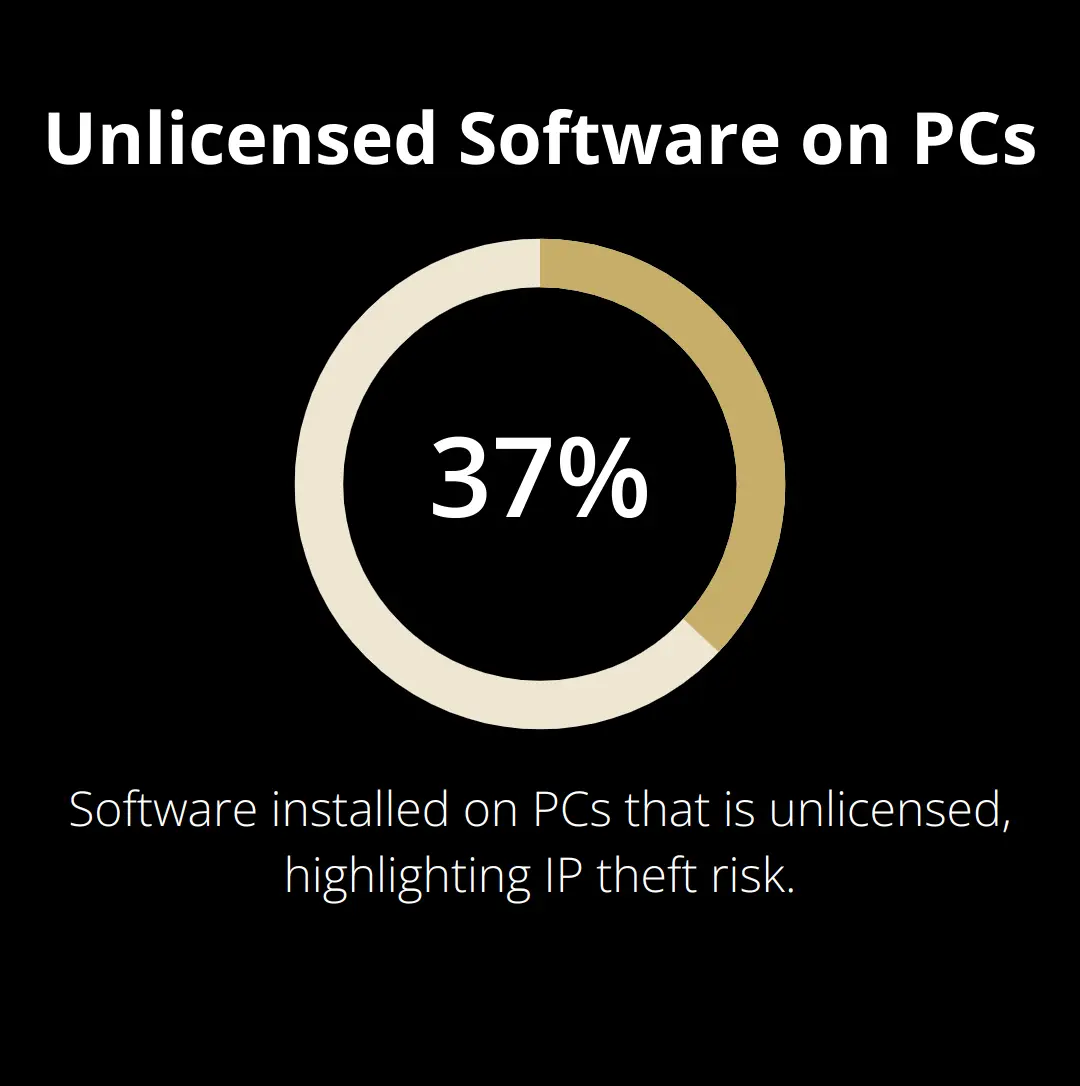 Unlicensed Software on PCs

37%

Software installed on PCs that is unlicensed, highlighting IP theft risk.