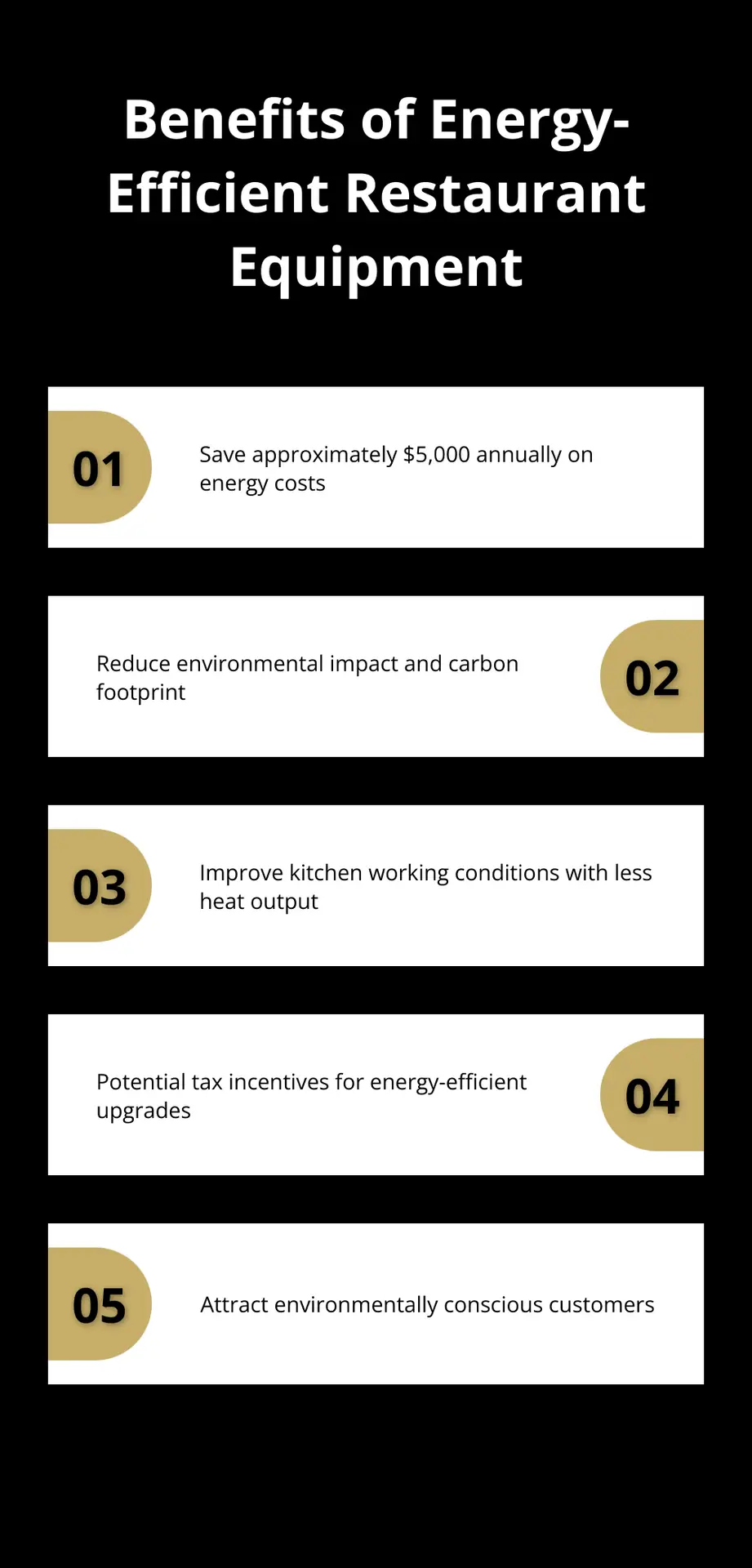 Benefits of Energy-Efficient Restaurant Equipment

01

Save approximately \$5,000 annually on energy costs

Reduce environmental impact and carbon footprint

02

03

Improve kitchen working conditions with less heat output

Potential tax incentives for energy-efficient upgrades

04

05

Attract environmentally conscious customers