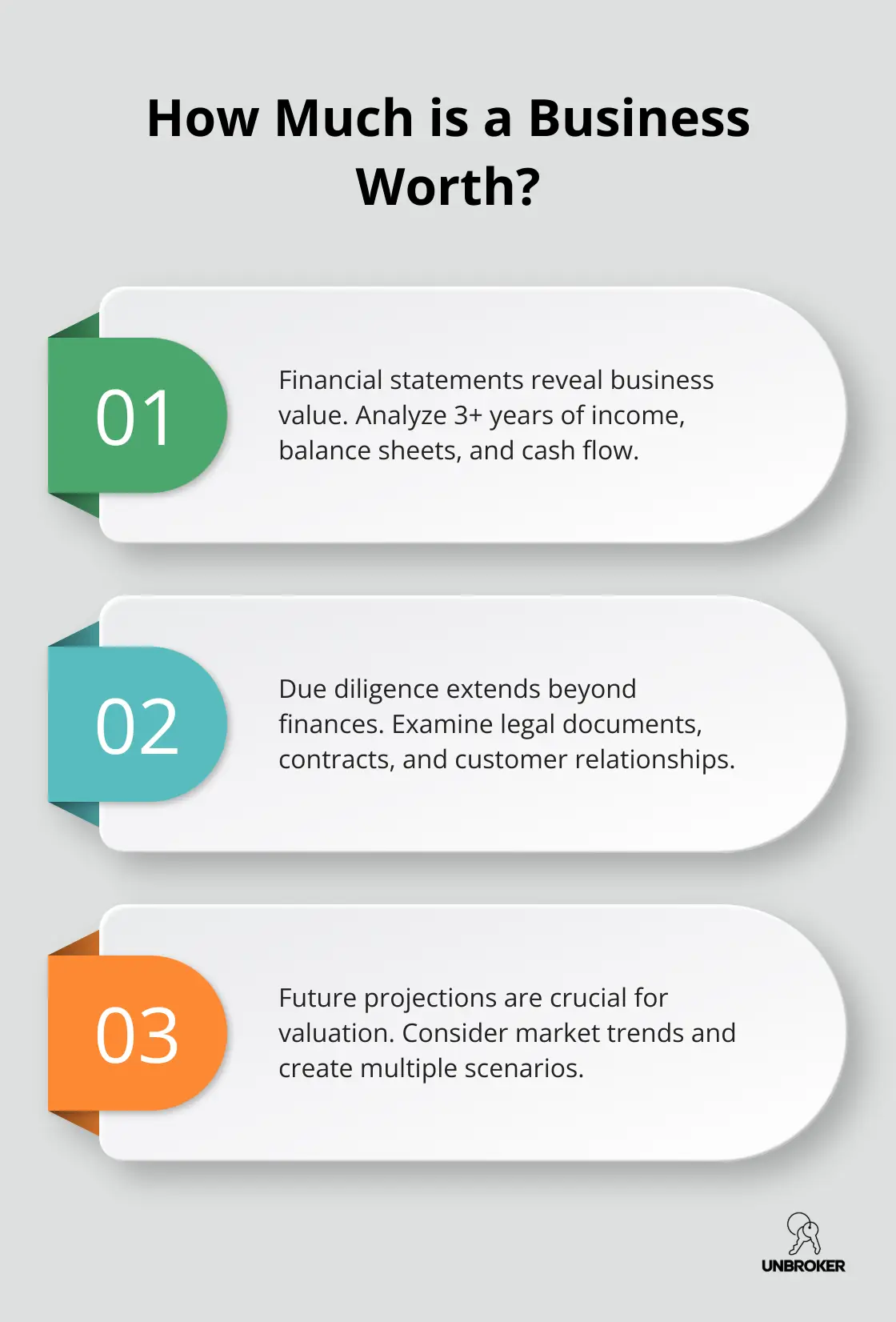 How Much is a Business Worth?

01

Financial statements reveal business value. Analyze 3+ years of income, balance sheets, and cash flow.

02

Due diligence extends beyond finances. Examine legal documents, contracts, and customer relationships.

03

Future projections are crucial for valuation. Consider market trends and create multiple scenarios.

UNBROKER