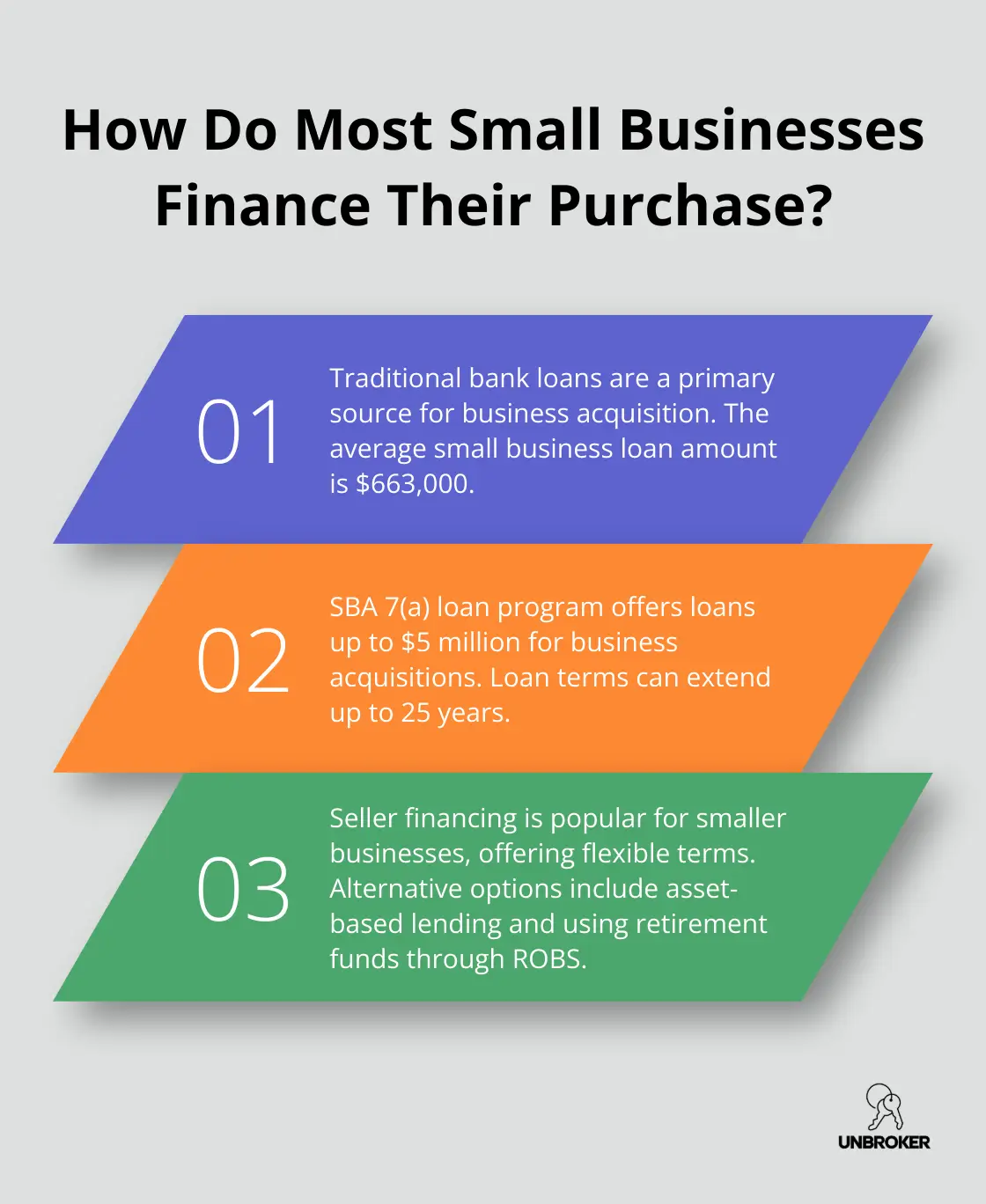 How Do Most Small Businesses Finance Their Purchase?

01

Traditional bank loans are a primary source for business acquisition. The average small business loan amount is \$663,000.

02

SBA 7(a) loan program offers loans up to \$5 million for business acquisitions. Loan terms can extend up to 25 years.

03

Seller financing is popular for smaller businesses, offering flexible terms. Alternative options include asset-based lending and using retirement funds through ROBS.

UNBROKER