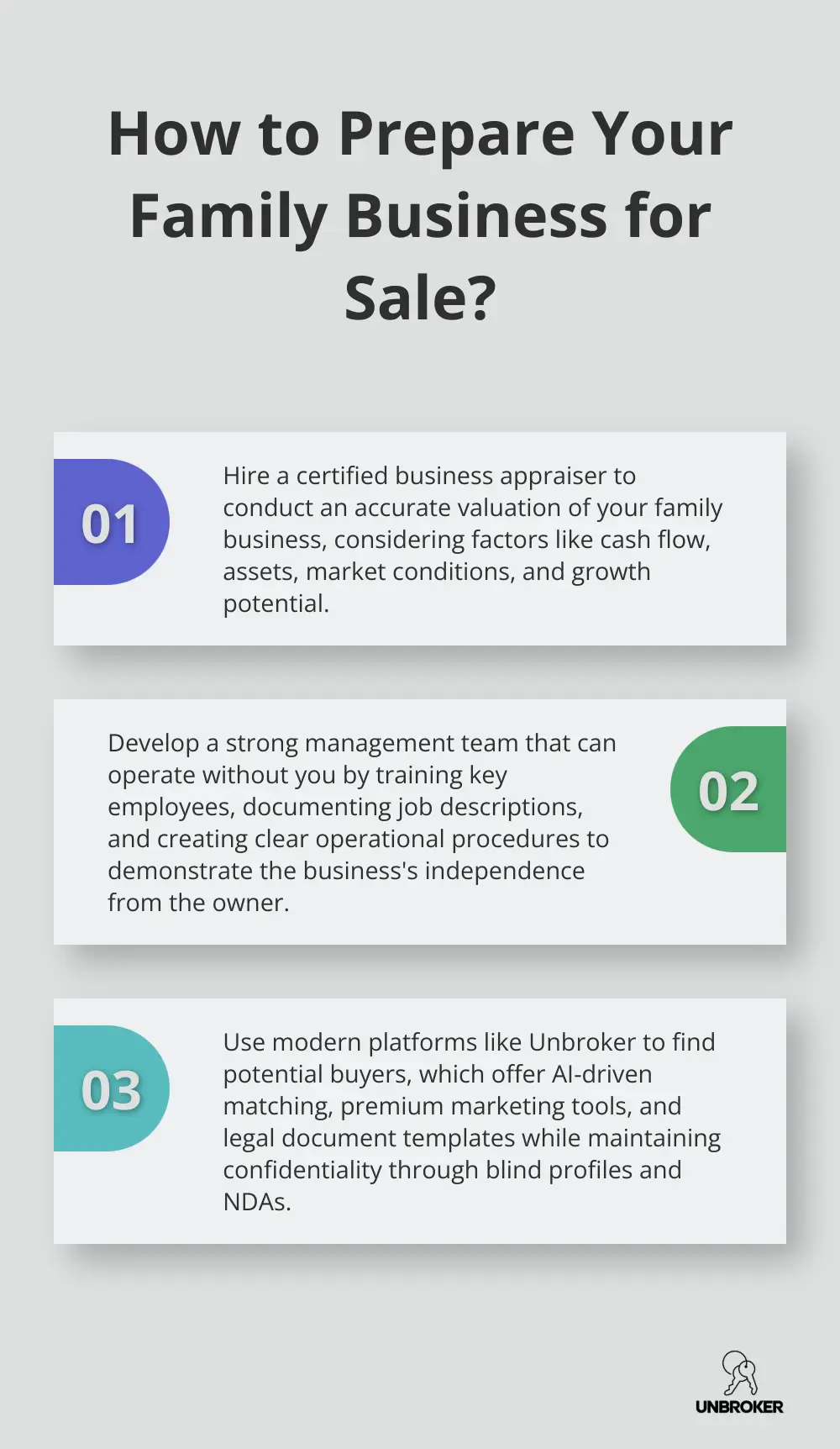 How to Prepare Your Family Business for Sale?

01

Hire a certified business appraiser to conduct an accurate valuation of your family business, considering factors like cash flow, assets, market conditions, and growth potential.

Develop a strong management team that can operate without you by training key employees, documenting job descriptions, and creating clear operational procedures to demonstrate the business's independence from the owner.

02

03

Use modern platforms like Unbroker to find potential buyers, which offer AI-driven matching, premium marketing tools, and legal document templates while maintaining confidentiality through blind profiles and NDAs.

UNBROKER