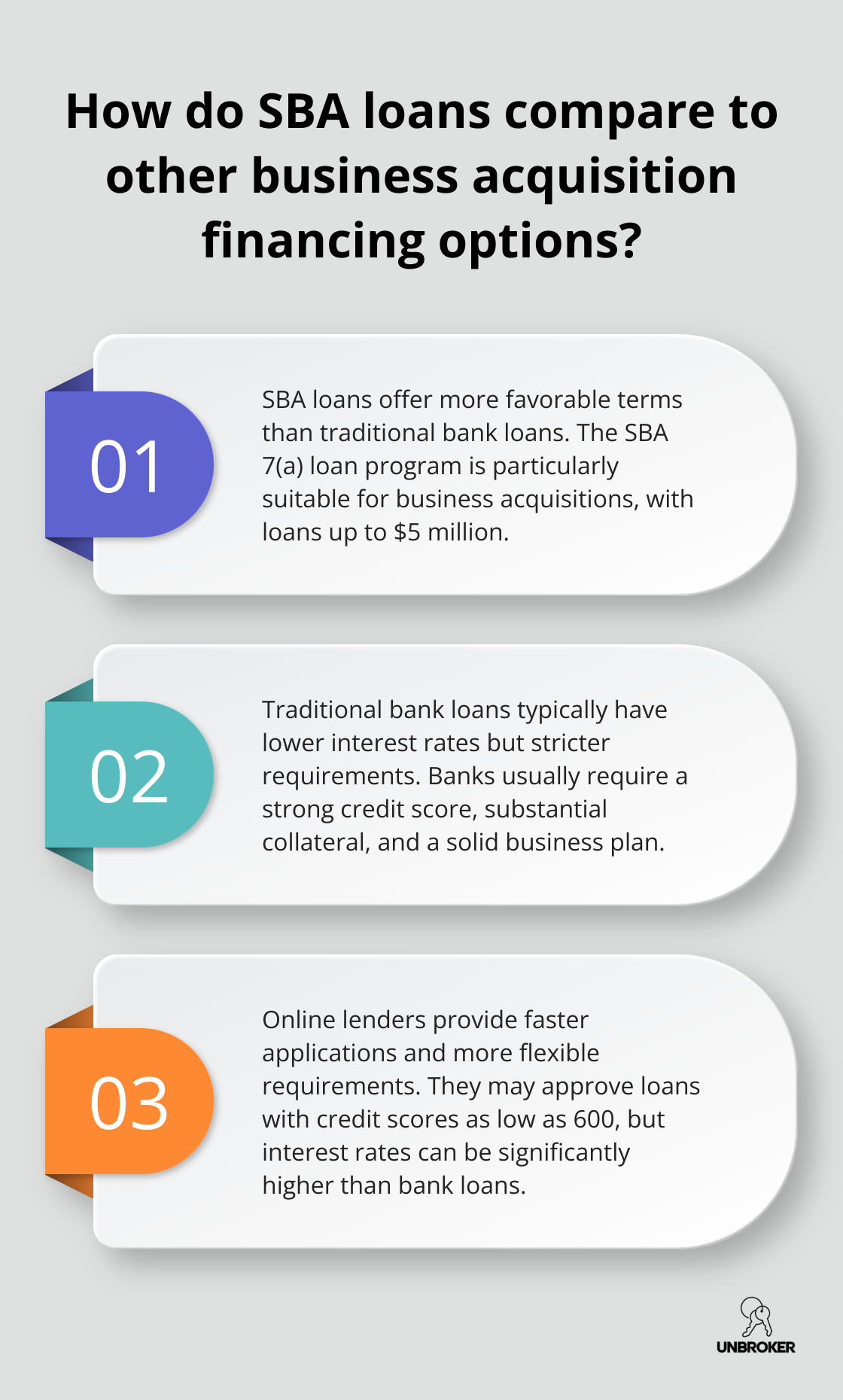 How do SBA loans compare to other business acquisition financing options?

01

SBA loans offer more favorable terms than traditional bank loans. The SBA 7(a) loan program is particularly suitable for business acquisitions, with loans up to \$5 million.

02

Traditional bank loans typically have lower interest rates but stricter requirements. Banks usually require a strong credit score, substantial collateral, and a solid business plan.

03

Online lenders provide faster applications and more flexible requirements. They may approve loans with credit scores as low as 600, but interest rates can be significantly higher than bank loans.

UNBROKER