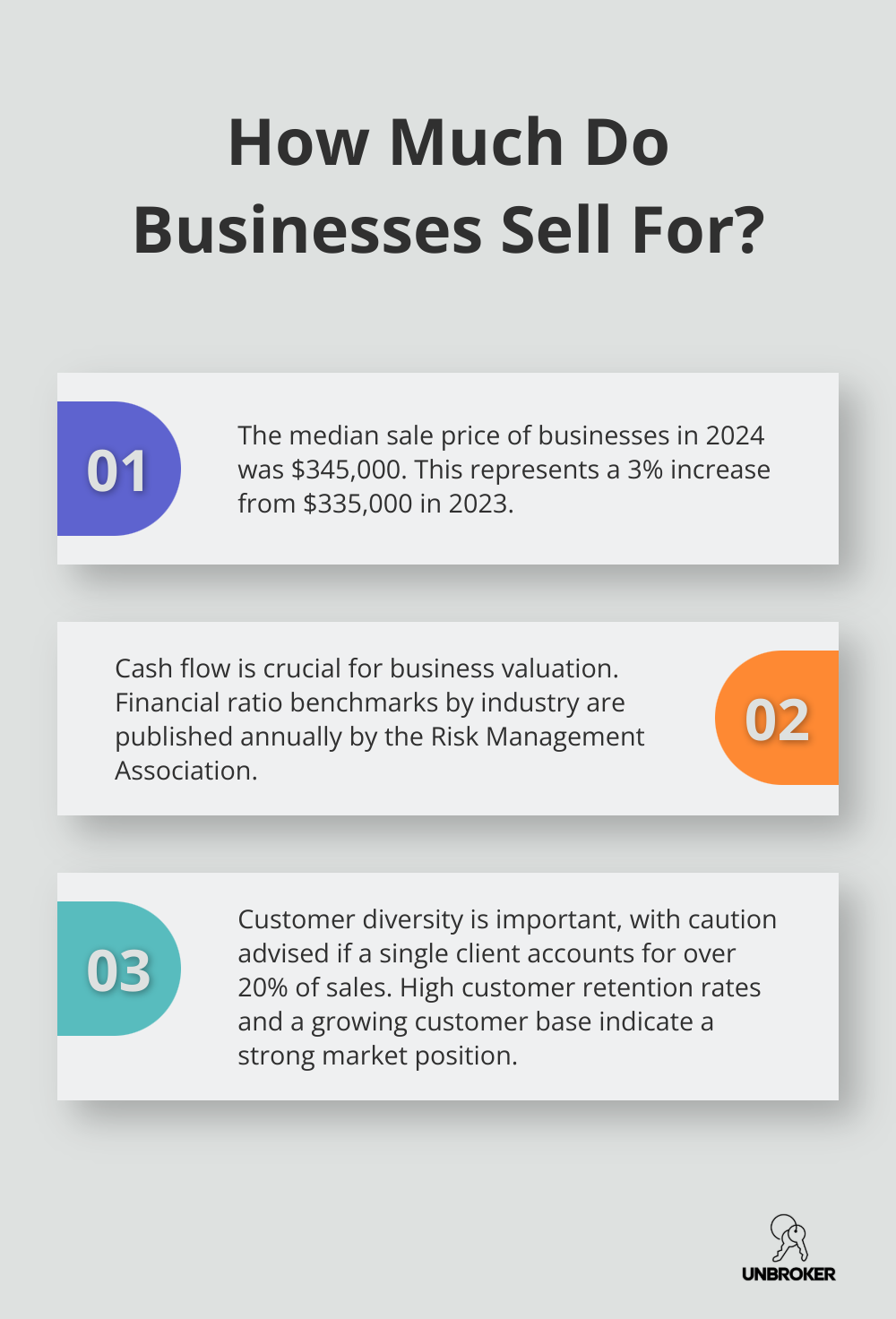 How Much Do Businesses Sell For?

01

The median sale price of businesses in 2024 was \$345,000. This represents a 3% increase from \$335,000 in 2023.

Cash flow is crucial for business valuation. Financial ratio benchmarks by industry are published annually by the Risk Management Association.

02

03

Customer diversity is important, with caution advised if a single client accounts for over 20% of sales. High customer retention rates and a growing customer base indicate a strong market position.

UNBROKER