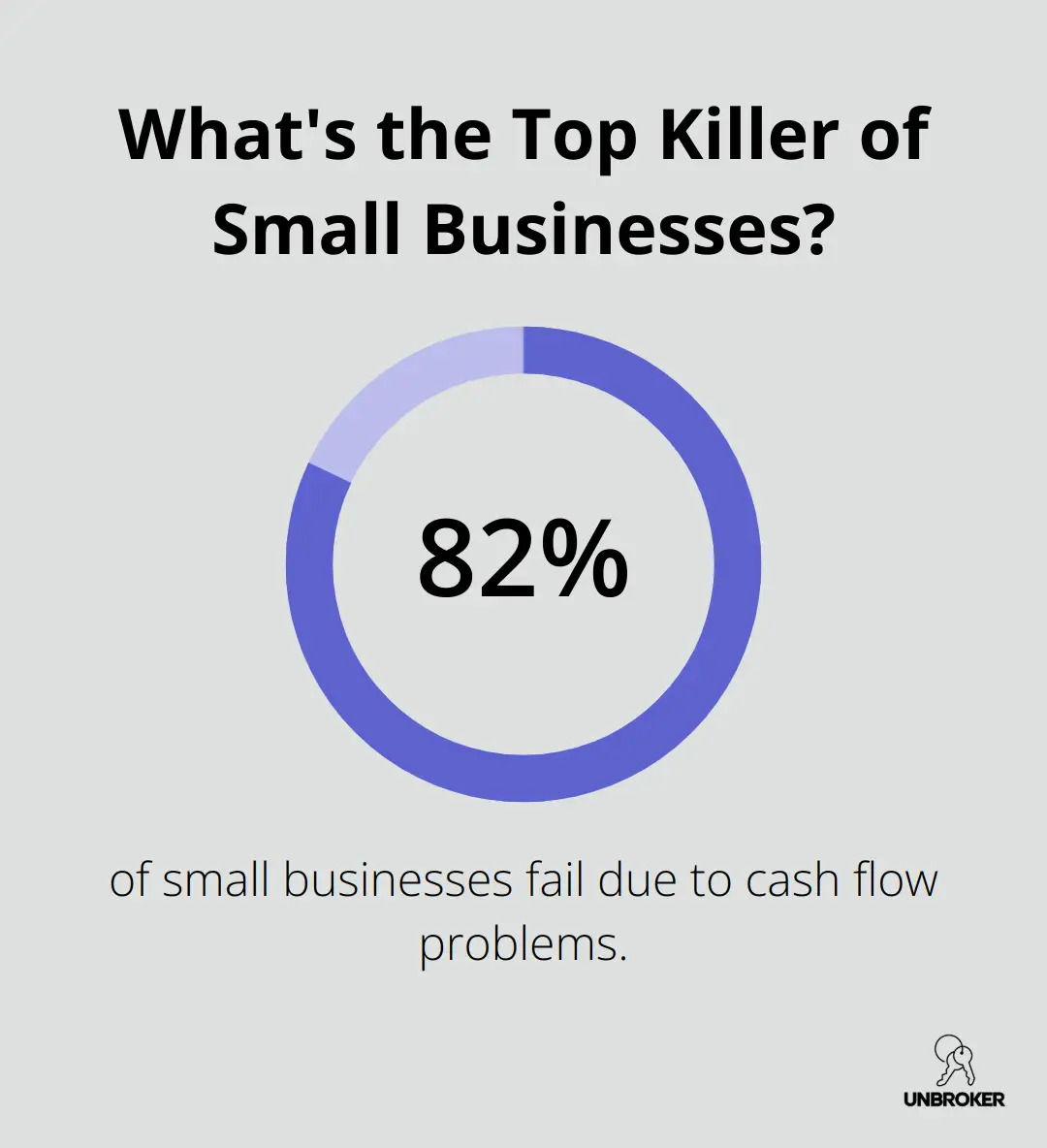 What's the Top Killer of Small Businesses?

82%

of small businesses fail due to cash flow problems.

UNBROKER