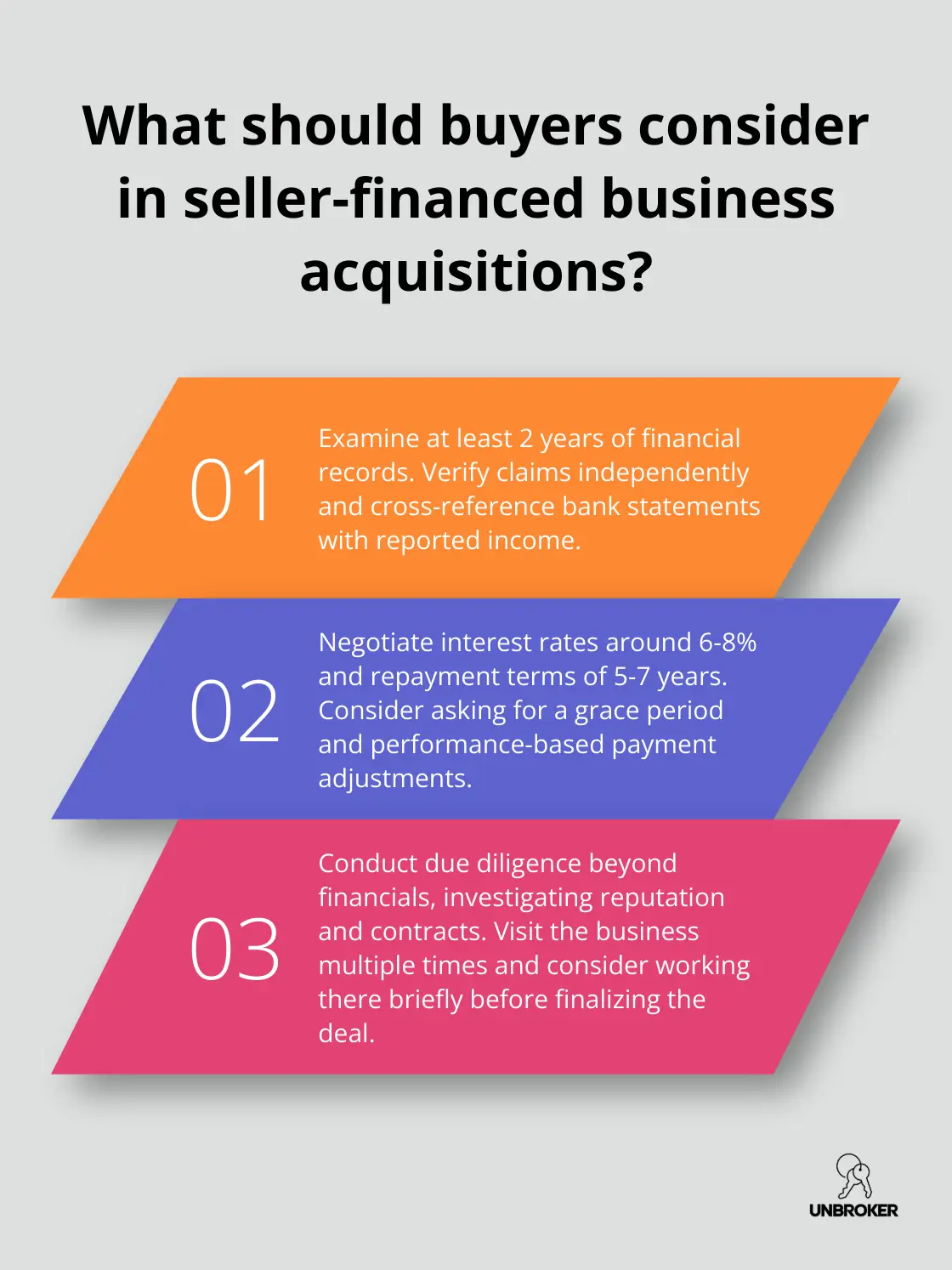 What should buyers consider in seller-financed business acquisitions?

01

Examine at least 2 years of financial records. Verify claims independently and cross-reference bank statements with reported income.

02

Negotiate interest rates around 6-8% and repayment terms of 5-7 years. Consider asking for a grace period and performance-based payment adjustments.

03

Conduct due diligence beyond financials, investigating reputation and contracts. Visit the business multiple times and consider working there briefly before finalizing the deal.

UNBROKER