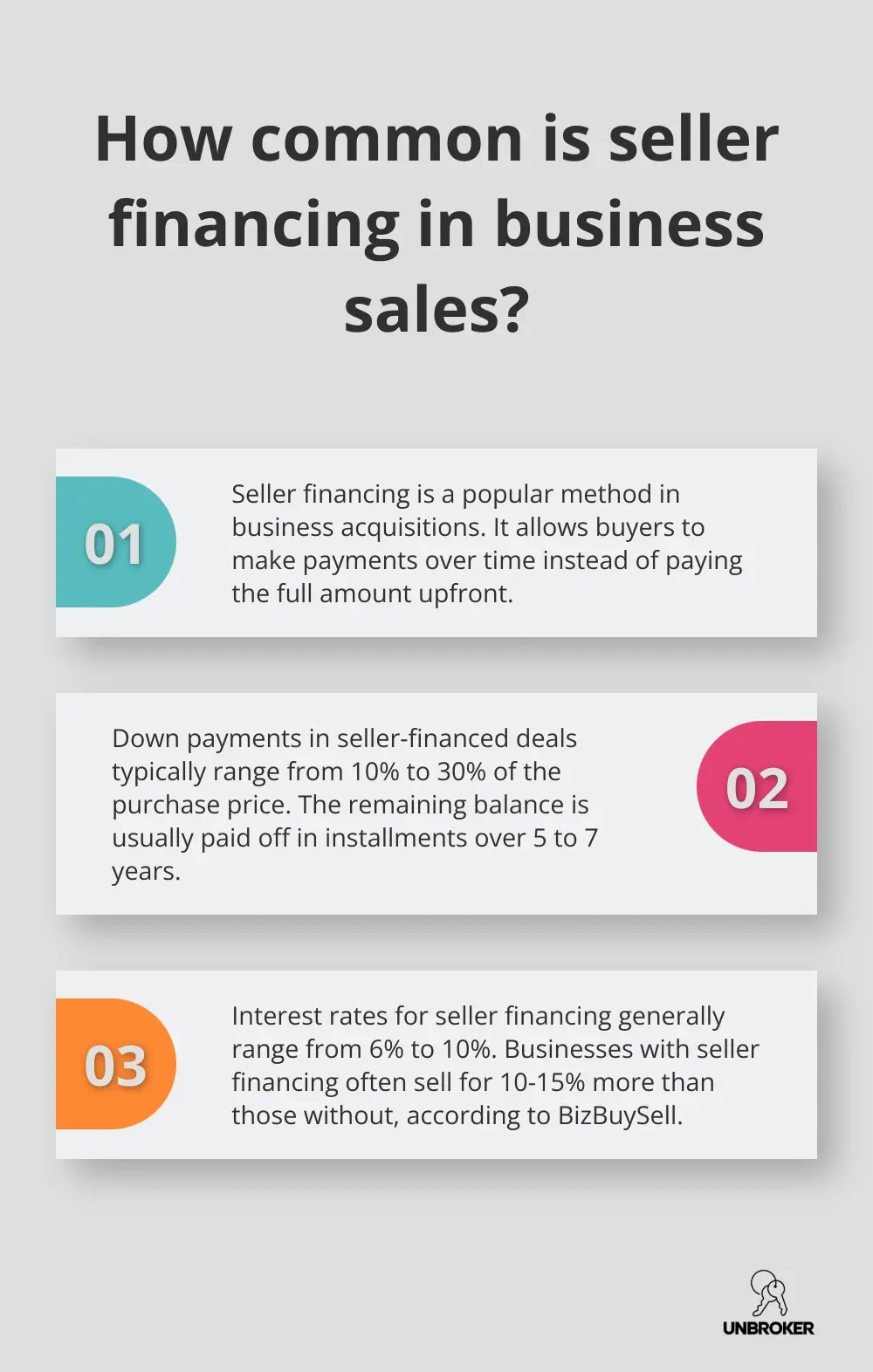 How common is seller financing in business sales?

01

Seller financing is a popular method in business acquisitions. It allows buyers to make payments over time instead of paying the full amount upfront.

Down payments in seller-financed deals typically range from 10% to 30% of the purchase price. The remaining balance is usually paid off in installments over 5 to 7 years.

02

03

Interest rates for seller financing generally range from 6% to 10%. Businesses with seller financing often sell for 10-15% more than those without, according to BizBuySell.

UNBROKER