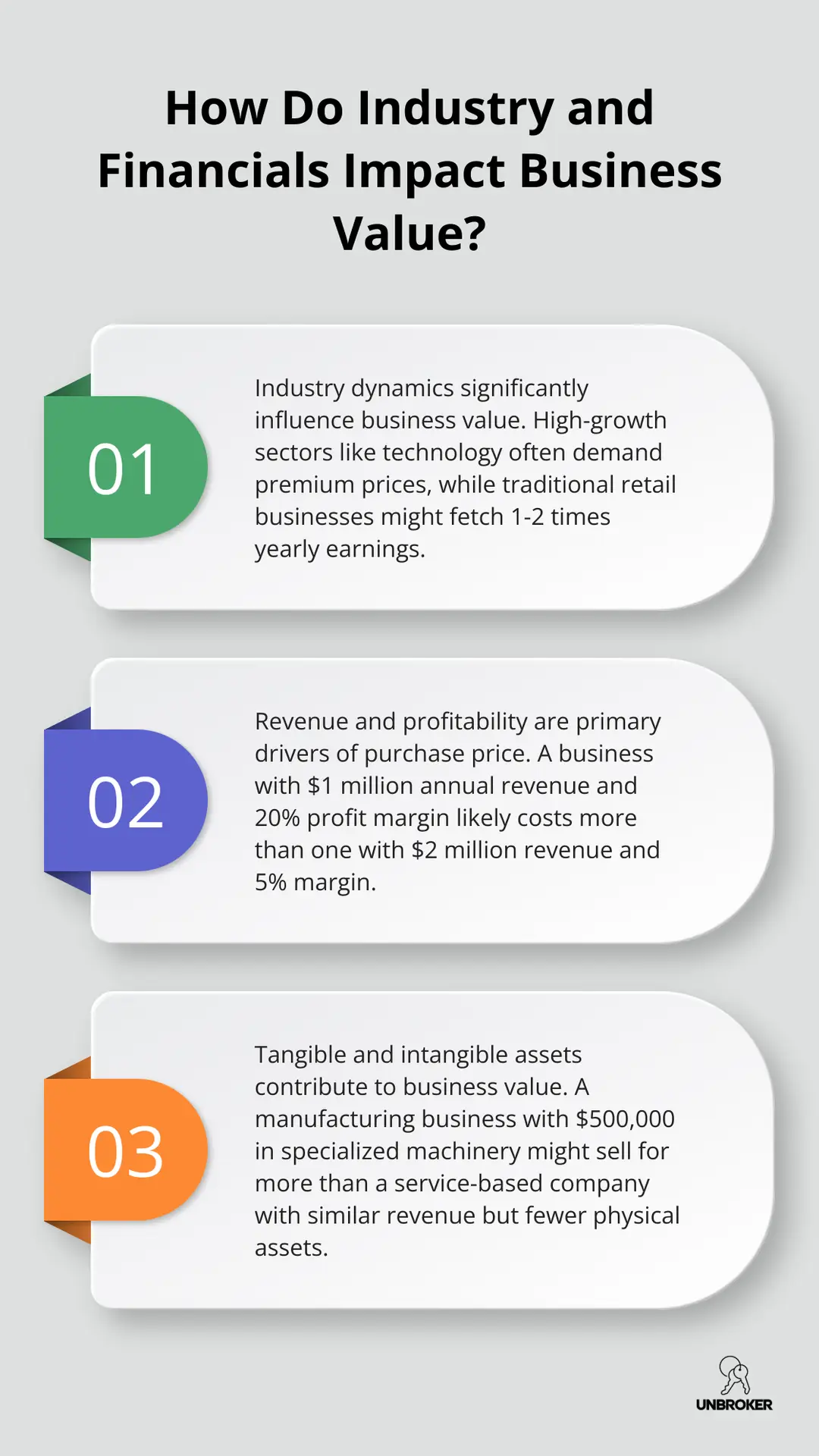 How Do Industry and Financials Impact Business Value?

01

Industry dynamics significantly influence business value. High-growth sectors like technology often demand premium prices, while traditional retail businesses might fetch 1-2 times yearly earnings.

02

Revenue and profitability are primary drivers of purchase price. A business with \$1 million annual revenue and 20% profit margin likely costs more than one with \$2 million revenue and 5% margin.

03

Tangible and intangible assets contribute to business value. A manufacturing business with \$500,000 in specialized machinery might sell for more than a service-based company with similar revenue but fewer physical assets.

UNBROKER