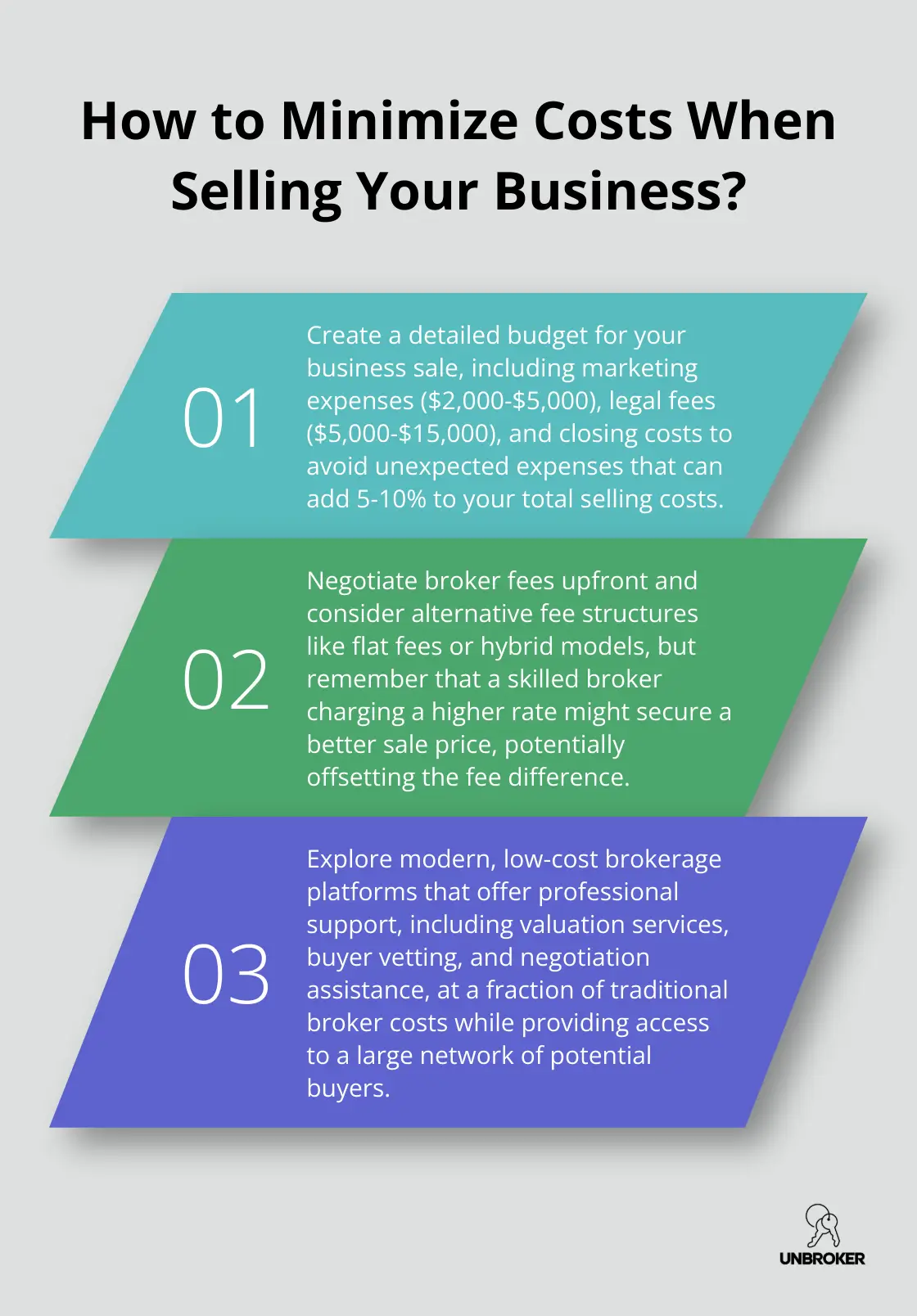 How to Minimize Costs When Selling Your Business?

01

Create a detailed budget for your business sale, including marketing expenses (\$2,000-\$5,000), legal fees (\$5,000-\$15,000), and closing costs to avoid unexpected expenses that can add 5-10% to your total selling costs.

02

Negotiate broker fees upfront and consider alternative fee structures like flat fees or hybrid models, but remember that a skilled broker charging a higher rate might secure a better sale price, potentially offsetting the fee difference.

03

Explore modern, low-cost brokerage platforms that offer professional support, including valuation services, buyer vetting, and negotiation assistance, at a fraction of traditional broker costs while providing access to a large network of potential buyers.

UNBROKER