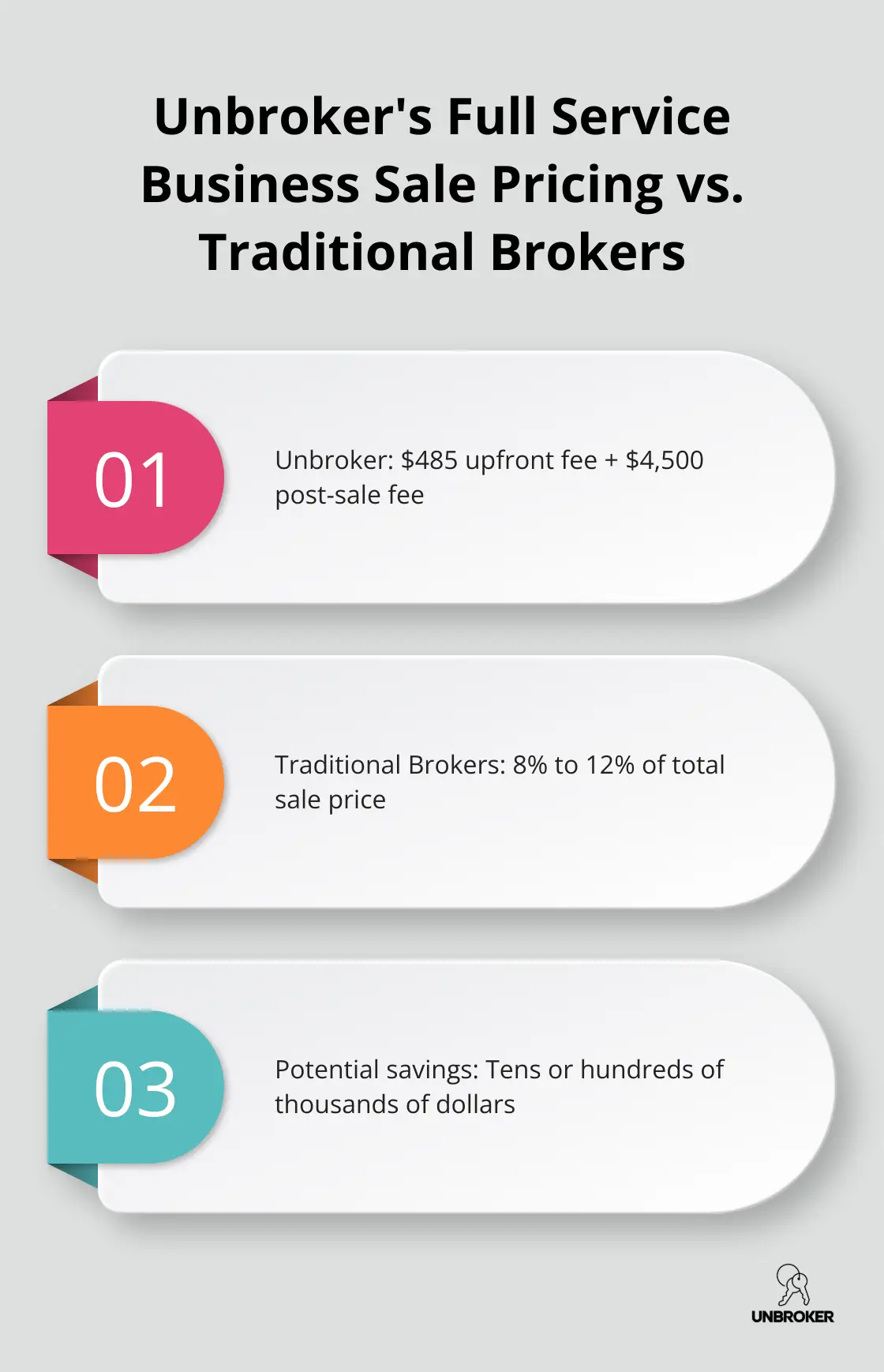 Unbroker's Full Service Business Sale Pricing vs. Traditional Brokers

01

Unbroker: \$485 upfront fee + \$4,500 post-sale fee

02

Traditional Brokers: 8% to 12% of total sale price

03

Potential savings: Tens or hundreds of thousands of dollars

UNBROKER