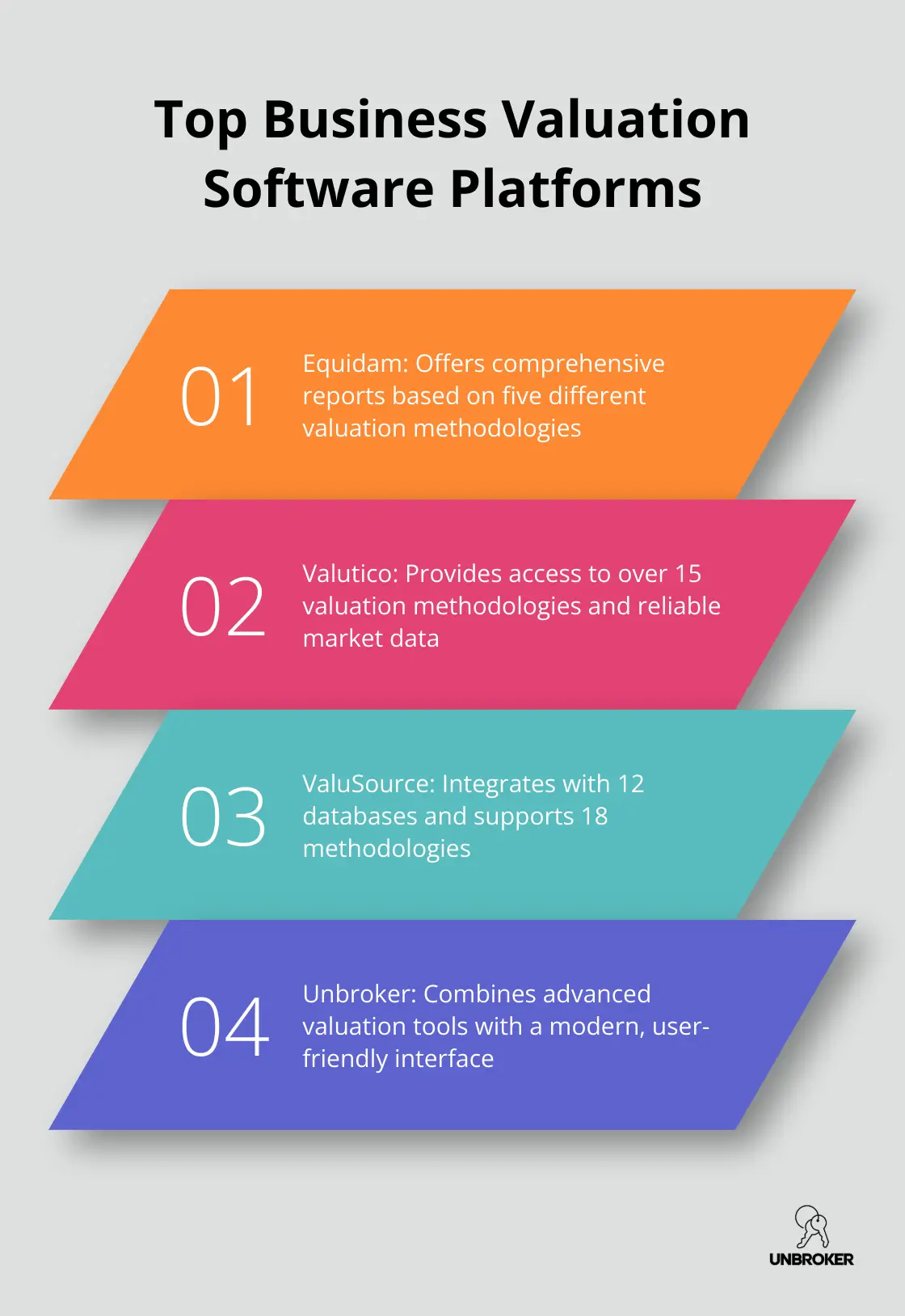 Top Business Valuation Software Platforms

01

Equidam: Offers comprehensive reports based on five different valuation methodologies

02

Valutico: Provides access to over 15 valuation methodologies and reliable market data

03

ValuSource: Integrates with 12 databases and supports 18 methodologies

04

Unbroker: Combines advanced valuation tools with a modern, user-friendly interface

UNBROKER