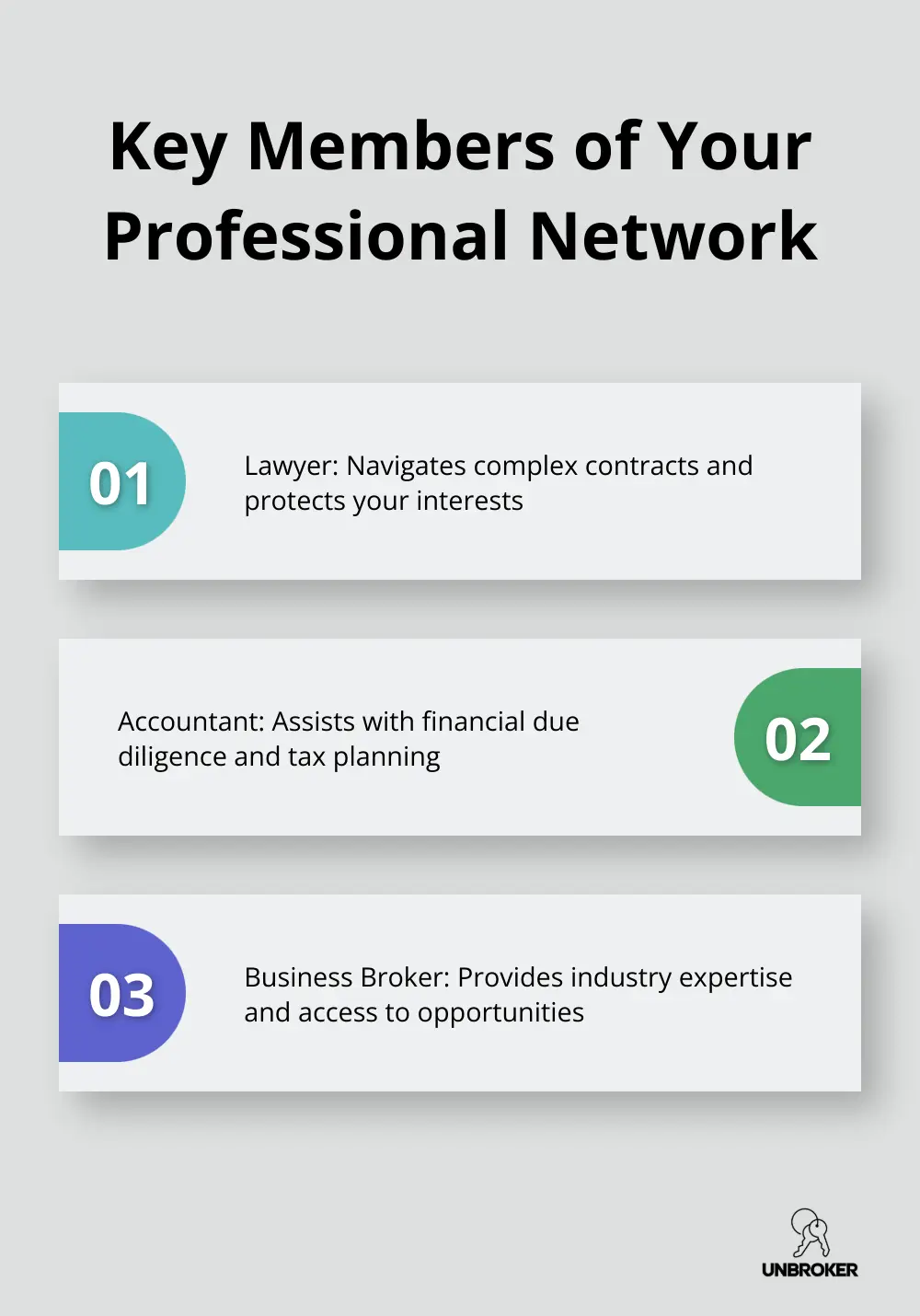 Key Members of Your Professional Network

01

Lawyer: Navigates complex contracts and protects your interests

Accountant: Assists with financial due diligence and tax planning

02

03

Business Broker: Provides industry expertise and access to opportunities

UNBROKER