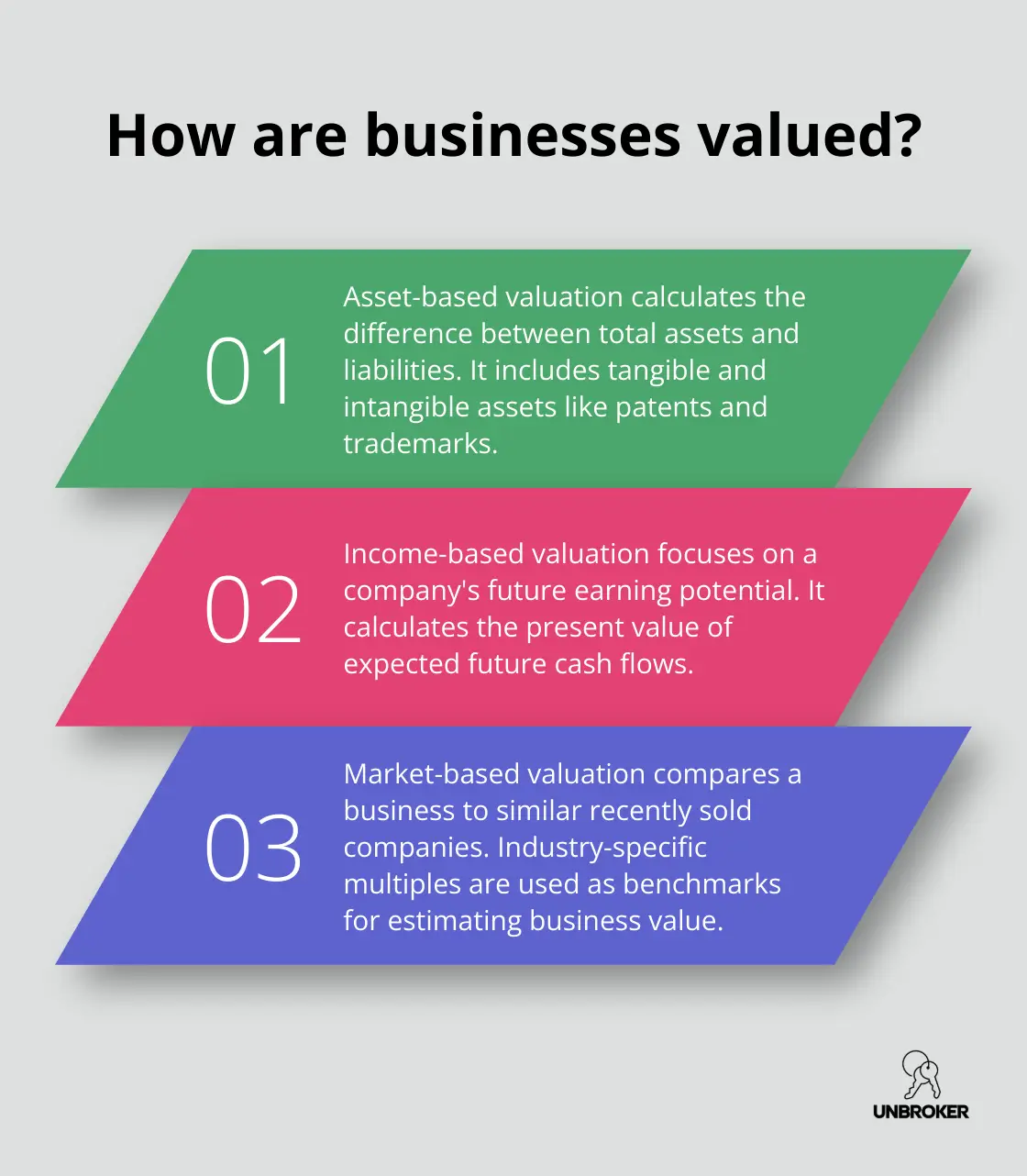 How are businesses valued?

01

Asset-based valuation calculates the difference between total assets and liabilities. It includes tangible and intangible assets like patents and trademarks.

02

Income-based valuation focuses on a company's future earning potential. It calculates the present value of expected future cash flows.

03

Market-based valuation compares a business to similar recently sold companies. Industry-specific multiples are used as benchmarks for estimating business value.

UNBROKER