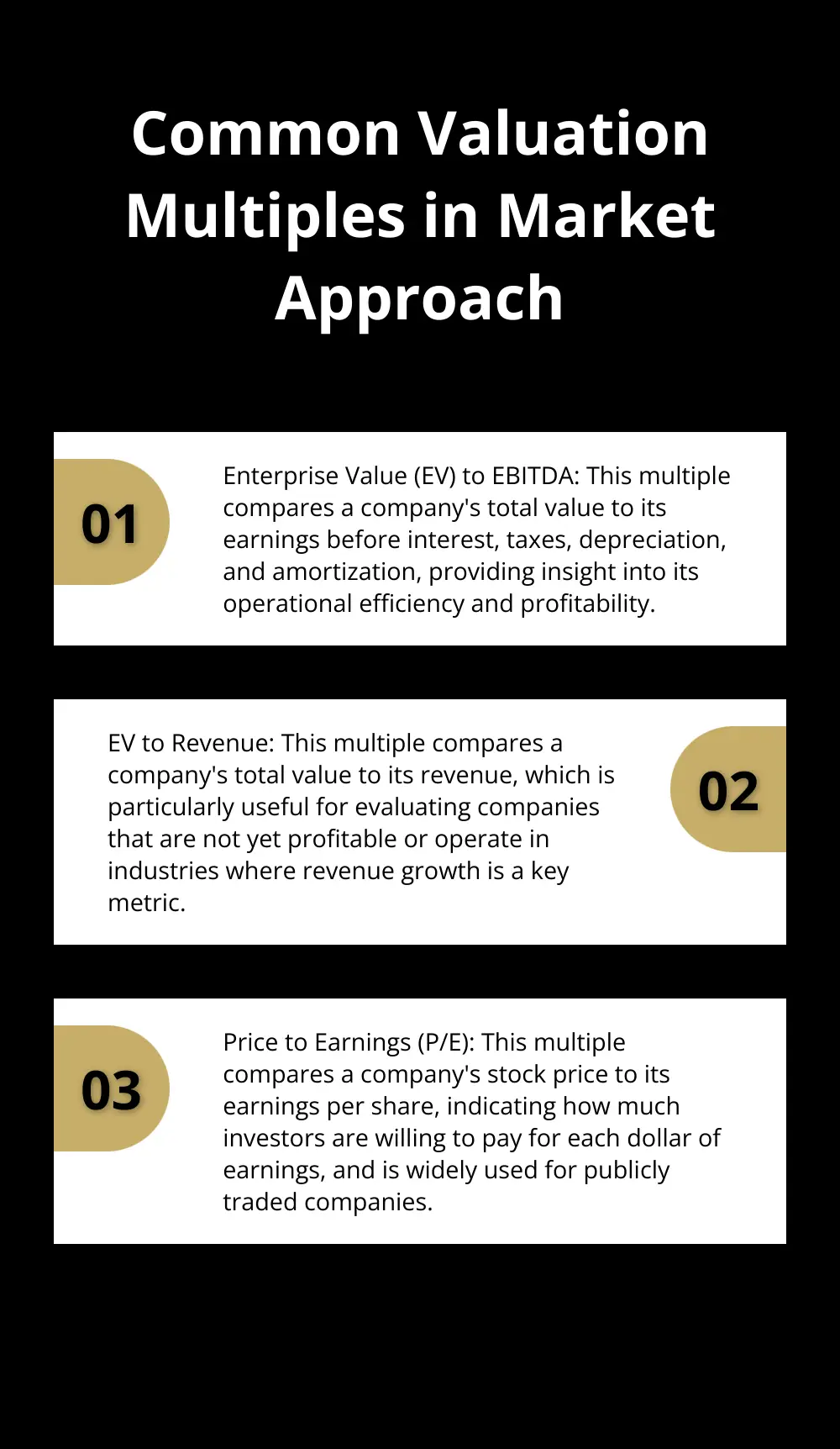 Common Valuation Multiples in Market Approach

01

Enterprise Value (EV) to EBITDA: This multiple compares a company's total value to its earnings before interest, taxes, depreciation, and amortization, providing insight into its operational efficiency and profitability.

EV to Revenue: This multiple compares a company's total value to its revenue, which is particularly useful for evaluating companies that are not yet profitable or operate in industries where revenue growth is a key metric.

02

03

Price to Earnings (P/E): This multiple compares a company's stock price to its earnings per share, indicating how much investors are willing to pay for each dollar of earnings, and is widely used for publicly traded companies.