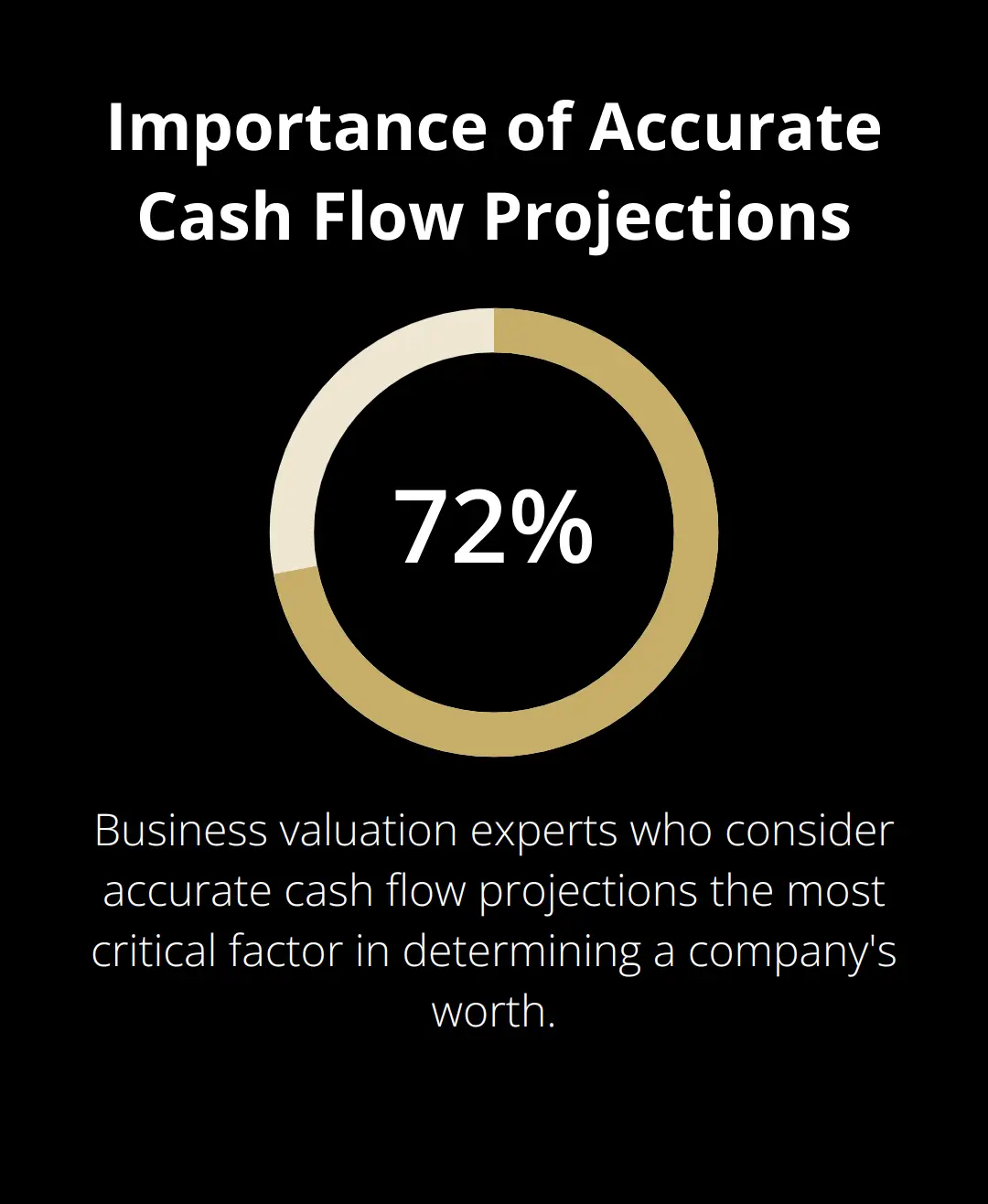 Importance of Accurate Cash Flow Projections

72%

Business valuation experts who consider accurate cash flow projections the most critical factor in determining a company's worth.