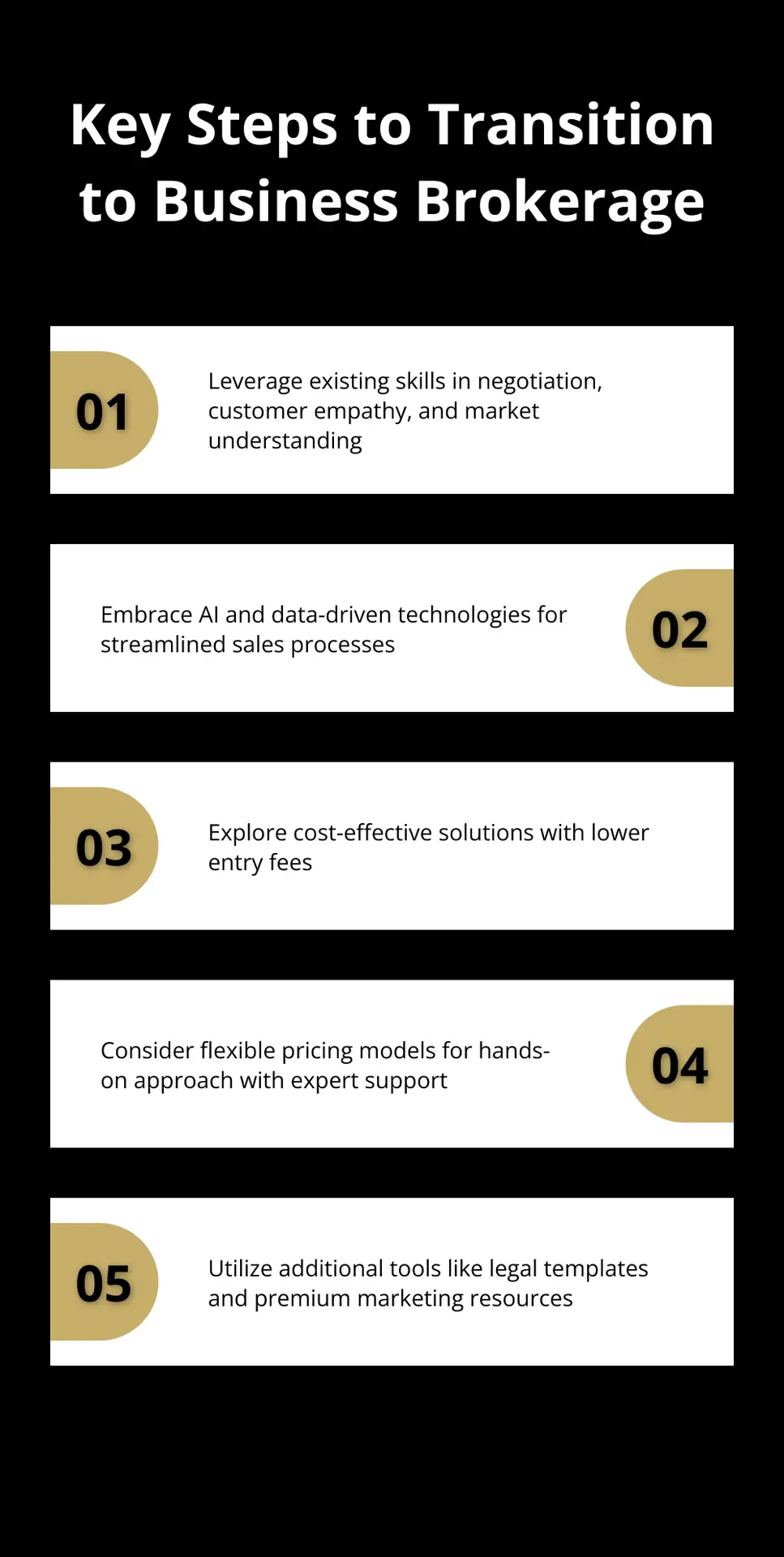 Key Steps to Transition to Business Brokerage

01

Leverage existing skills in negotiation, customer empathy, and market understanding

Embrace AI and data-driven technologies for streamlined sales processes

02

03

Explore cost-effective solutions with lower entry fees

Consider flexible pricing models for hands-on approach with expert support

04

05

Utilize additional tools like legal templates and premium marketing resources